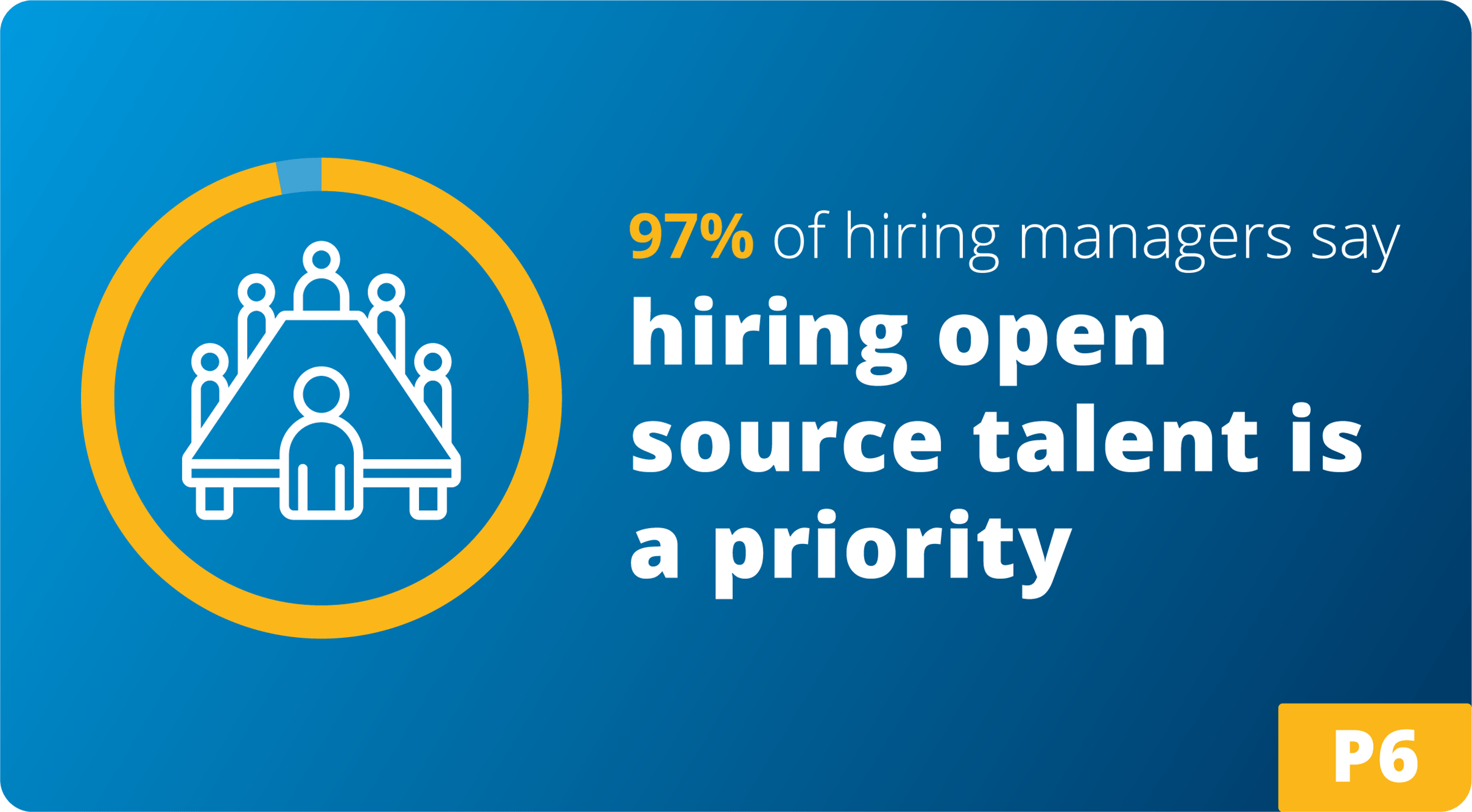 97% of hiring managers say hiring open source talent is a priority

P6