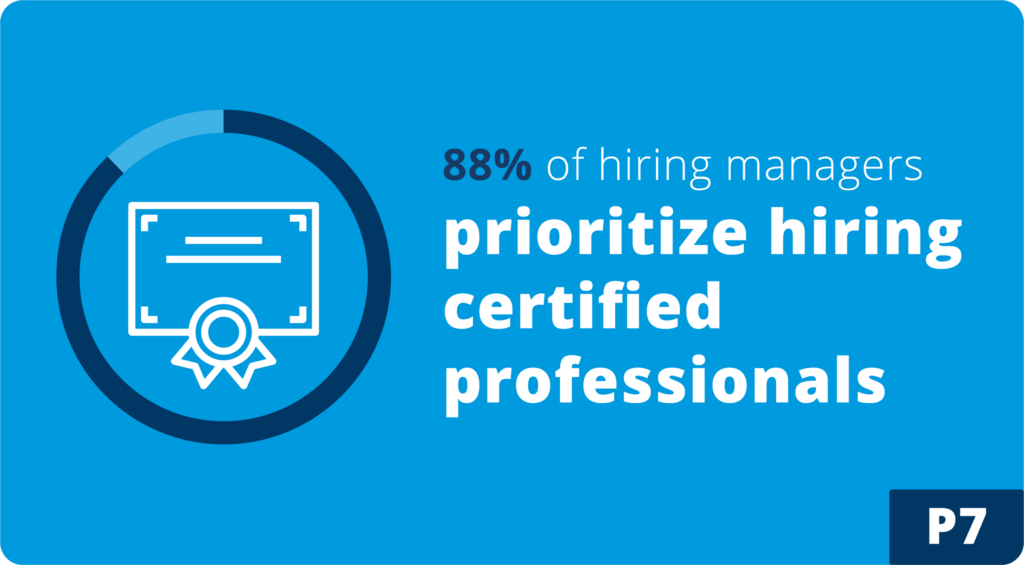 88% of hiring managers prioritize hiring certified professionals

P7